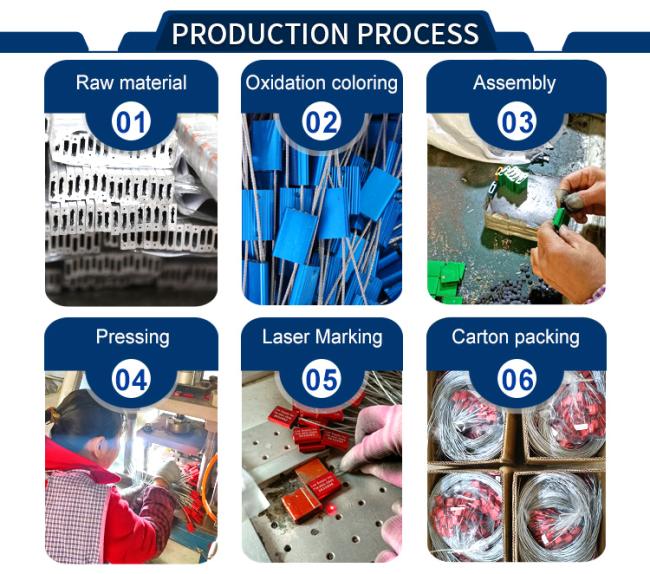 PRODUCTION PROCESS

Raw material
01

Oxidation coloring
02

Assembly
03

Pressing
04

Laser Marking
05

Carton packing
06