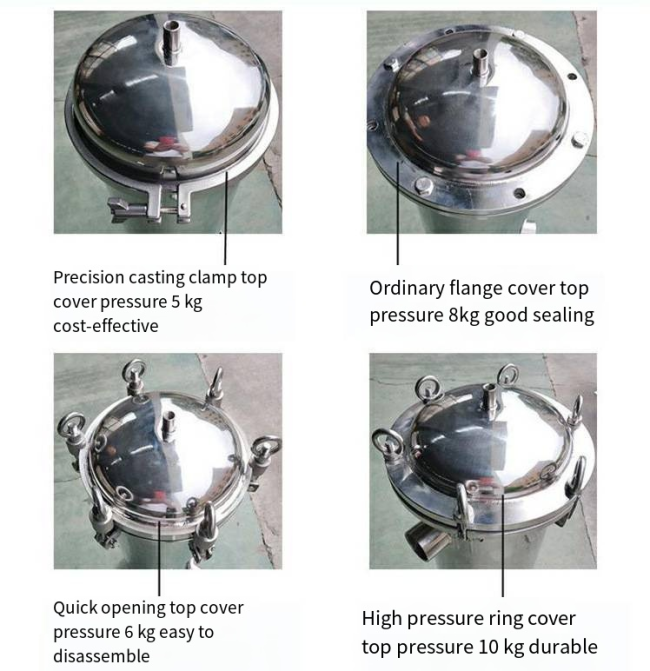 Precision casting clamp top cover pressure 5 kg cost-effective

Ordinary flange cover top pressure 8kg good sealing

Quick opening top cover pressure 6 kg easy to disassemble

High pressure ring cover top pressure 10 kg durable