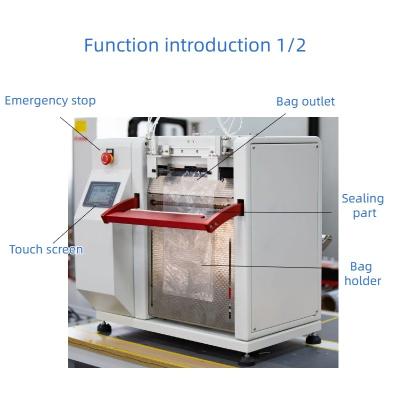 Function introduction 1/2

Emergency stop

Bag outlet

Sealing part

Touch screen

Bag holder