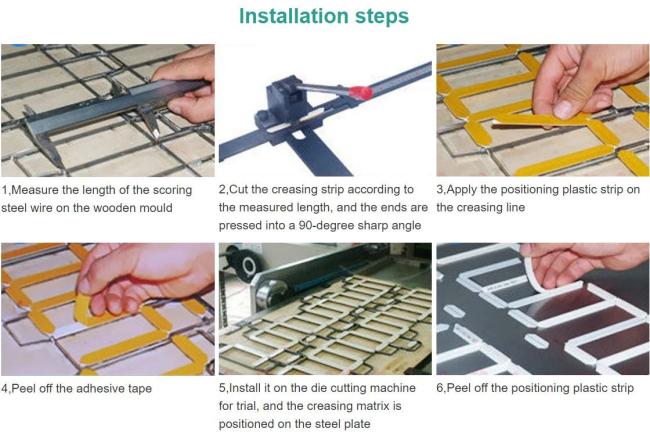 Installation steps

1,Measure the length of the scoring steel wire on the wooden mould

2,Cut the creasing strip according to the measured length, and the ends are pressed into a 90-degree sharp angle

3,Apply the positioning plastic strip on the creasing line

4,Peel off the adhesive tape

5,Install it on the die cutting machine for trial, and the creasing matrix is positioned on the steel plate

6,Peel off the positioning plastic strip