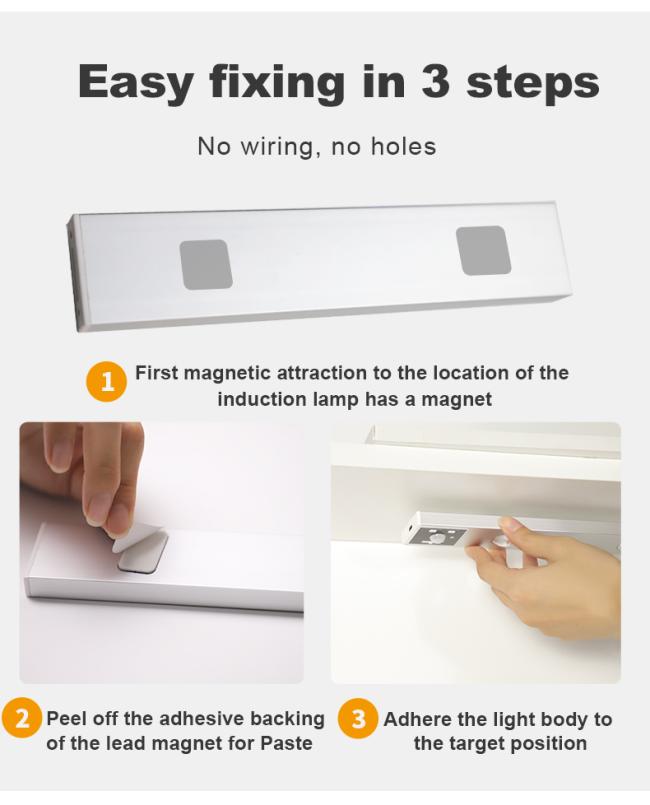 Easy fixing in 3 steps

No wiring, no holes

1 First magnetic attraction to the location of the induction lamp has a magnet

2 Peel off the adhesive backing of the lead magnet for Paste

3 Adhere the light body to the target position