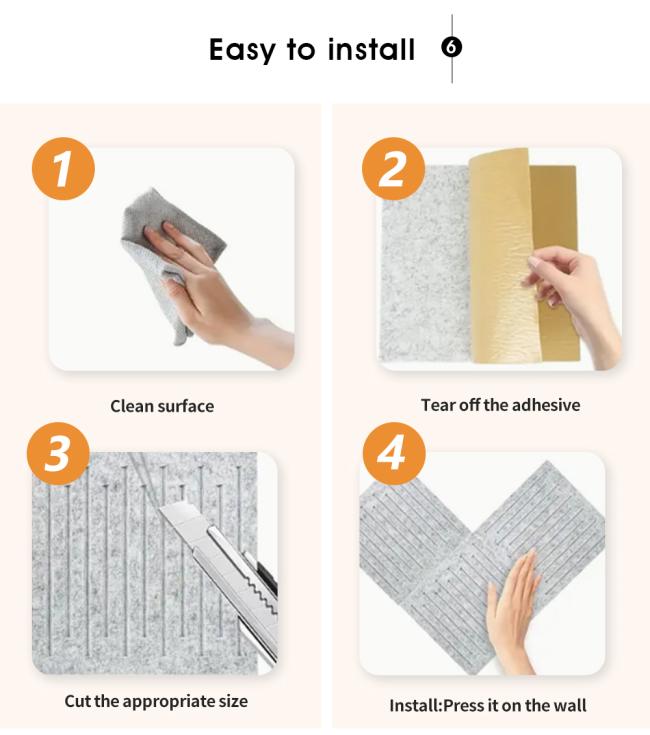 Easy to install 6

1

Clean surface

2

Tear off the adhesive

3

Cut the appropriate size

4

Install:Press it on the wall