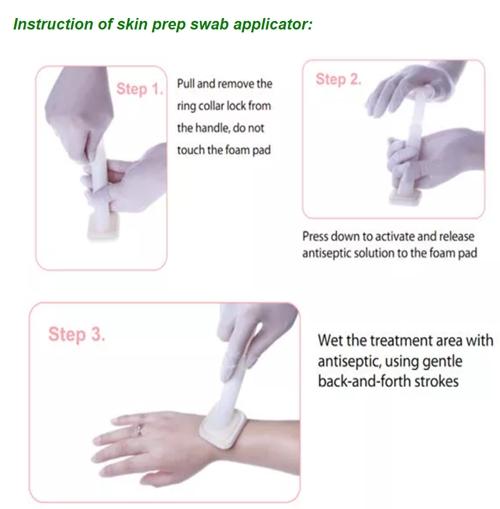 Instruction of skin prep swab applicator:

Step 1.

Pull and remove the ring collar lock from the handle, do not touch the foam pad

Step 2.

Press down to activate and release antiseptic solution to the foam pad

Step 3.

Wet the treatment area with antiseptic, using gentle back-and-forth strokes