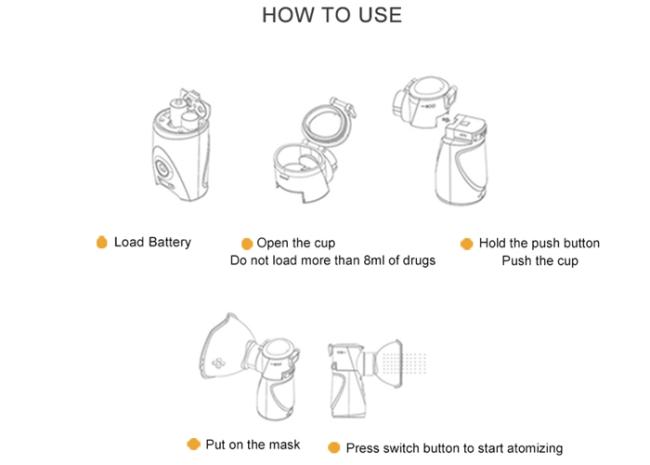 HOW TO USE

Load Battery

Open the cup
Do not load more than 8ml of drugs

Hold the push button
Push the cup

Put on the mask

Press switch button to start atomizing