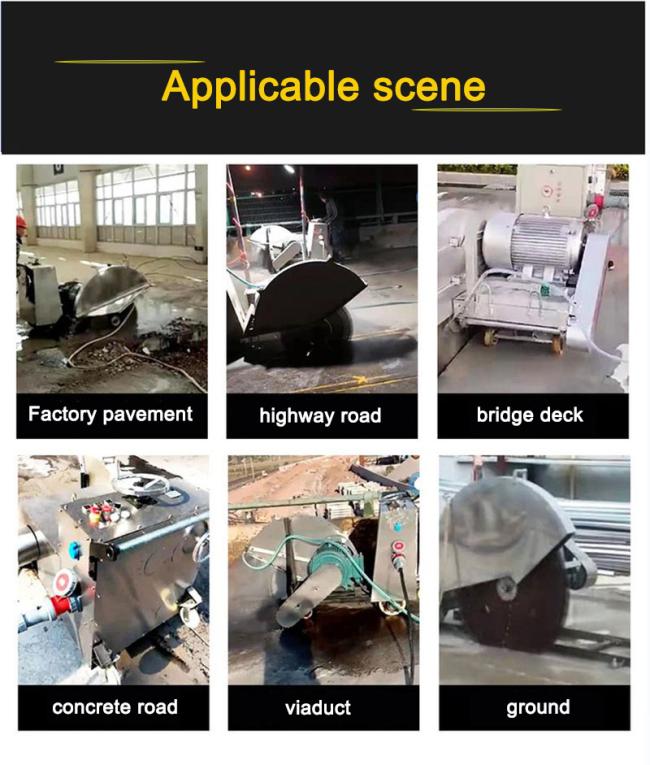 Applicable scene

Factory pavement

highway road

bridge deck

concrete road

viaduct

ground