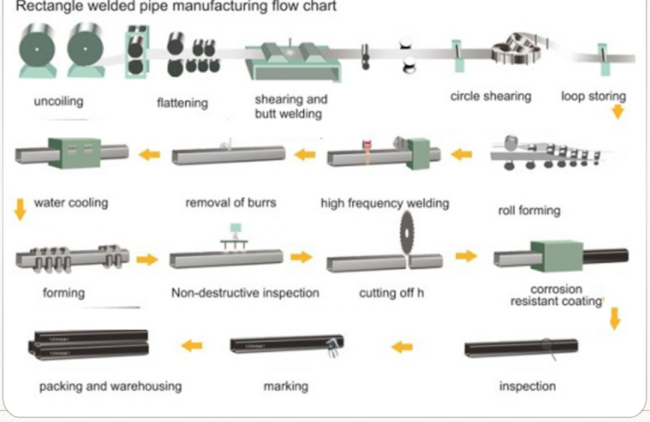 Rectangle welded pipe manufacturing flow chart

uncoiling

flattening

shearing and butt welding

circle shearing

loop storing

roll forming

high frequency welding

removal of burrs

water cooling

forming

Non-destructive inspection

cutting off h

corrosion resistant coating

inspection

marking

packing and warehousing