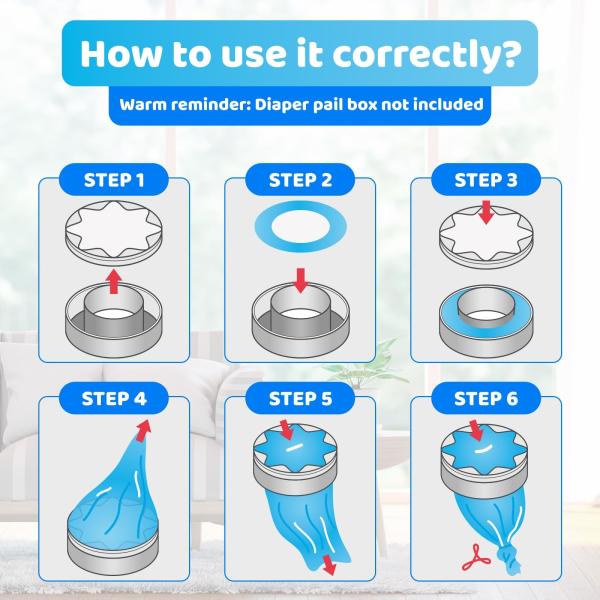 How to use it correctly?

Warm reminder: Diaper pail box not included

STEP 1

STEP 2

STEP 3

STEP 4

STEP 5

STEP 6