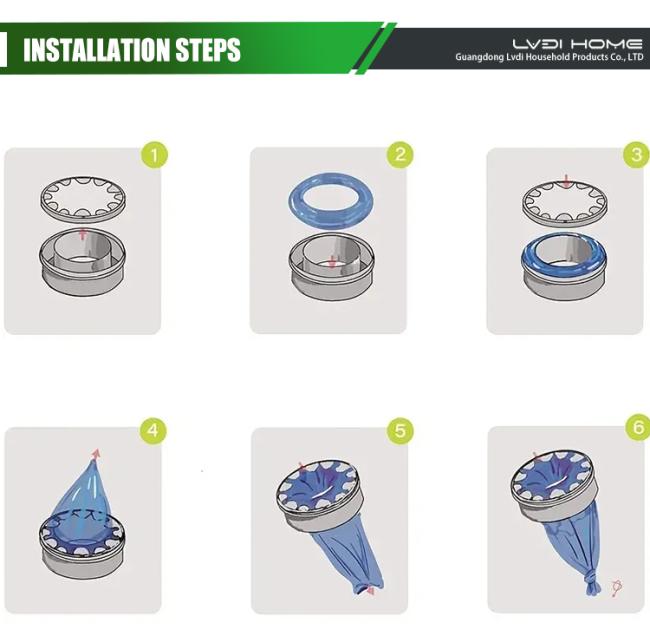 INSTALLATION STEPS

LVDI HOME
Guangdong Lvdi Household Products Co., LTD

1

2

3

4

5

6