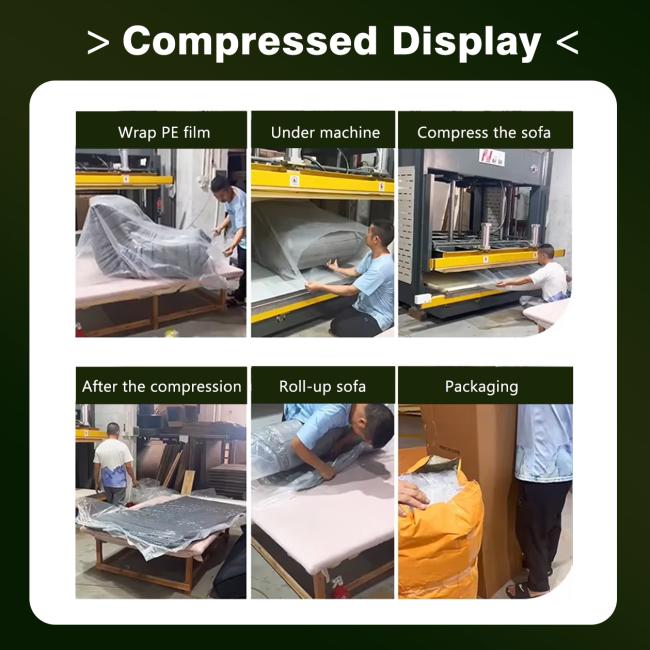 > Compressed Display <

Wrap PE film

Under machine

Compress the sofa

After the compression

Roll-up sofa

Packaging