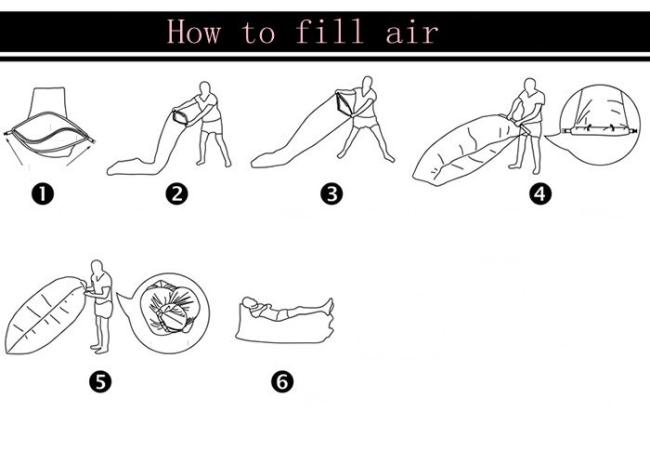 How to fill air

1

2

3

4

5

6