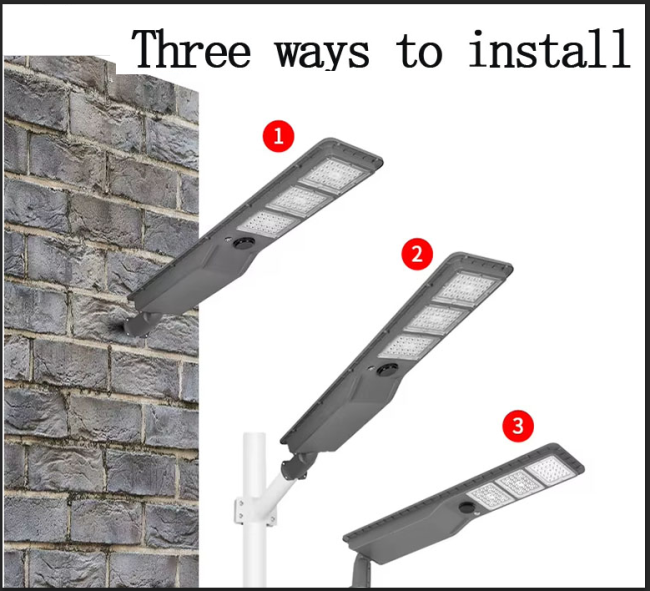 Three ways to install

1

2

3