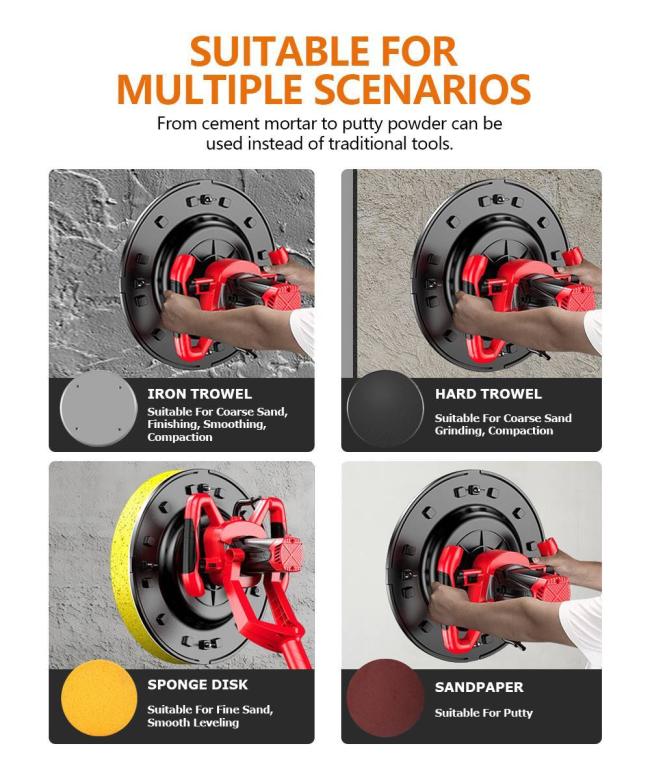 SUITABLE FOR MULTIPLE SCENARIOS

From cement mortar to putty powder can be used instead of traditional tools.

IRON TROWEL

Suitable For Coarse Sand, Finishing, Smoothing, Compaction

HARD TROWEL

Suitable For Coarse Sand Grinding, Compaction

SPONGE DISK

Suitable For Fine Sand, Smooth Leveling

SANDPAPER

Suitable For Putty