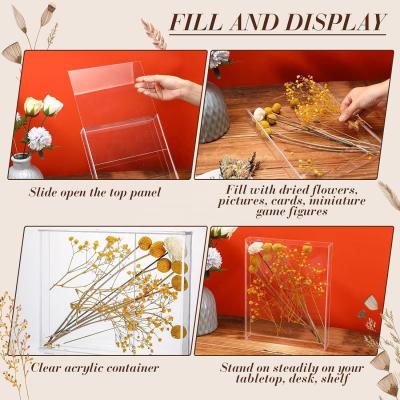 FILL AND DISPLAY

Slide open the top panel

Fill with dried flowers, pictures, cards, miniature game figures

Clear acrylic container

Stand on steadily on your tabletop, desk, shelf