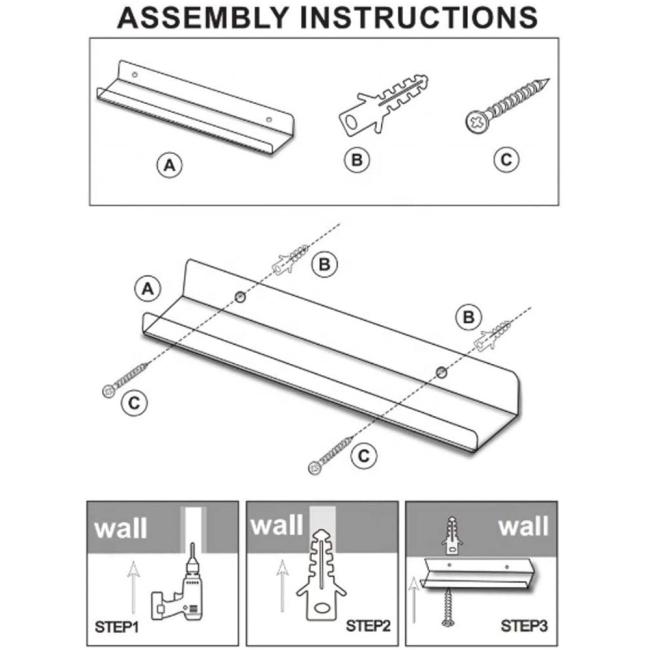 ASSEMBLY INSTRUCTIONS

A

B

C

A

B

B

C

C

wall

STEP1

wall

STEP2

wall

STEP3