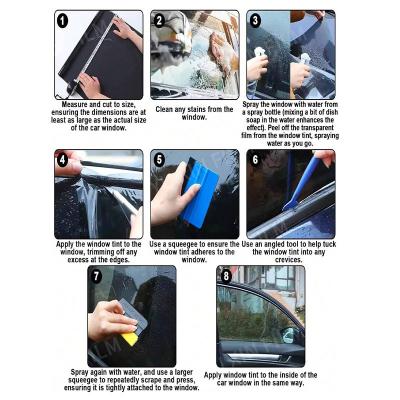 1

Measure and cut to size, ensuring the dimensions are at least as large as the actual size of the car window.

2

Clean any stains from the window.

3

Spray the window with water from a spray bottle (mixing a bit of dish soap in the water enhances the effect). Peel off the transparent film from the window tint, spraying water as you go.

4

Apply the window tint to the window, trimming off any excess at the edges.

5

Use a squeegee to ensure the window tint adheres to the window.

6

Use an angled tool to help tuck the window tint into any crevices.

7

Spray again with water, and use a larger squeegee to repeatedly scrape and press, ensuring it is tightly attached to the window.

8

Apply window tint to the inside of the car window in the same way.