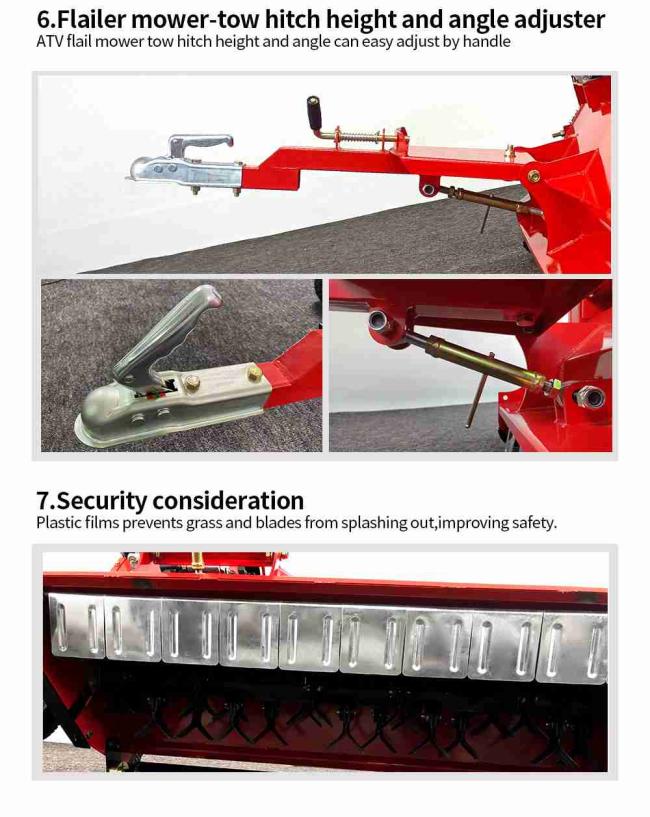 6.Flailer mower-tow hitch height and angle adjuster
ATV flail mower tow hitch height and angle can easy adjust by handle

7.Security consideration
Plastic films prevents grass and blades from splashing out,improving safety.