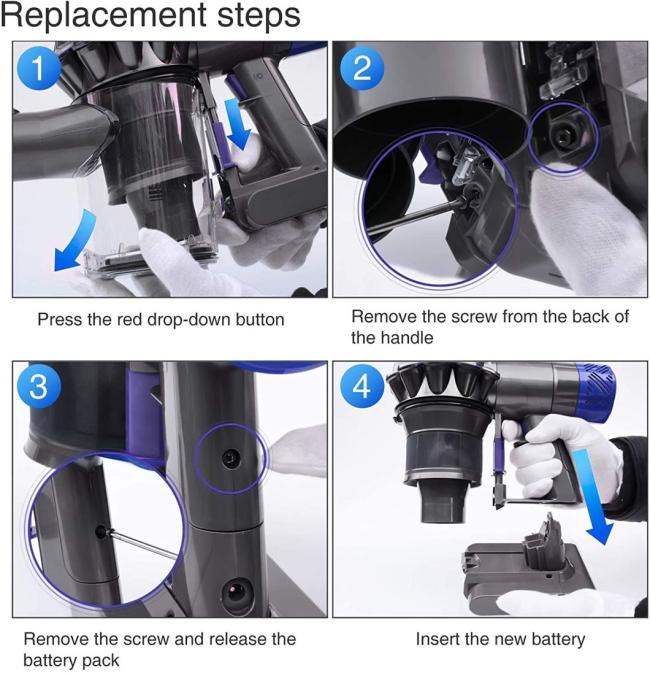 Replacement steps

1

Press the red drop-down button

2

Remove the screw from the back of the handle

3

Remove the screw and release the battery pack

4

Insert the new battery