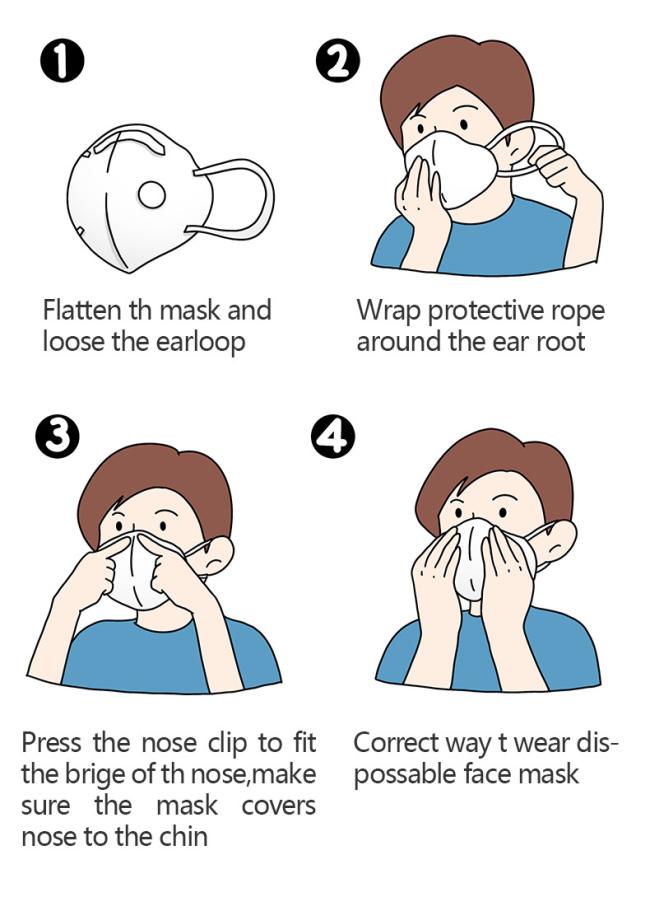 1

Flatten th mask and loose the earloop

2

Wrap protective rope around the ear root

3

Press the nose clip to fit the brige of th nose,make sure the mask covers nose to the chin

4

Correct way t wear dispossable face mask