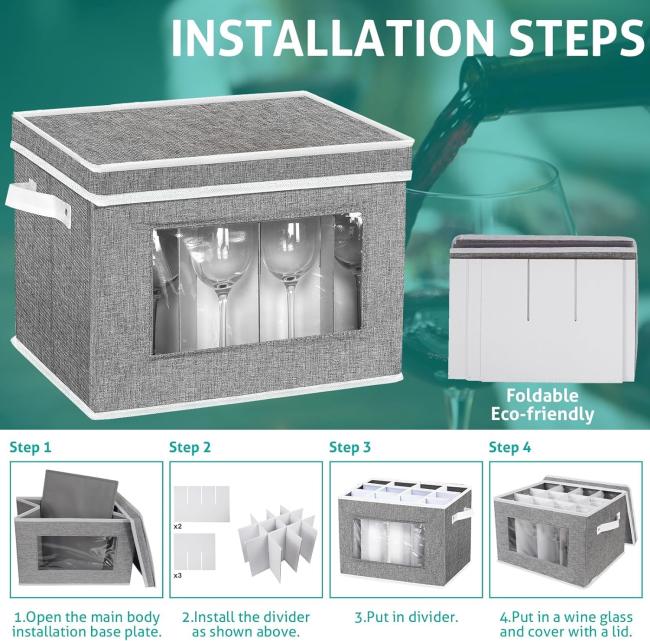 INSTALLATION STEPS

Foldable
Eco-friendly

Step 1

1.Open the main body installation base plate.

Step 2

x2

x3

2.Install the divider as shown above.

Step 3

3.Put in divider.

Step 4

4.Put in a wine glass and cover with a lid.