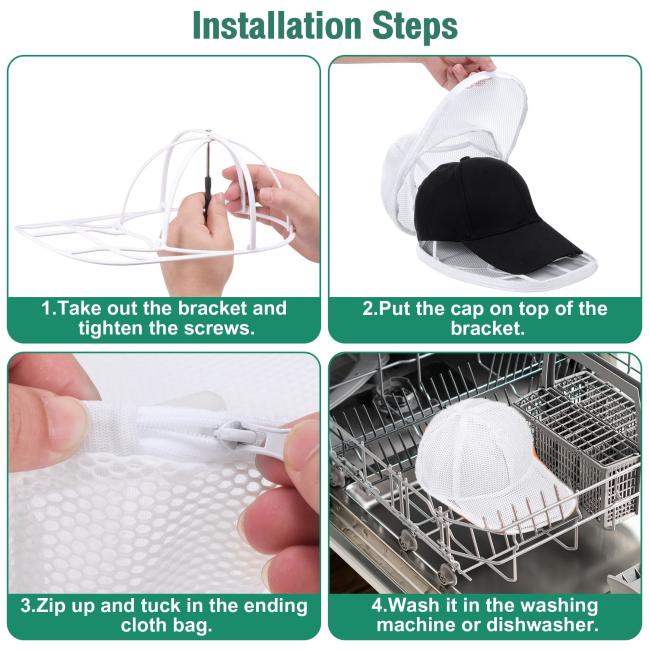 Installation Steps

1.Take out the bracket and tighten the screws.

2.Put the cap on top of the bracket.

3.Zip up and tuck in the ending cloth bag.

4.Wash it in the washing machine or dishwasher.