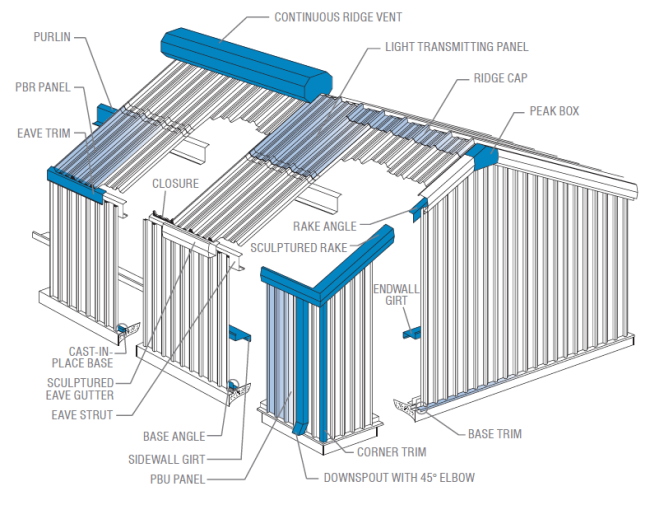 CONTINUOUS RIDGE VENT
PURLIN
LIGHT TRANSMITTING PANEL
PBR PANEL
RIDGE CAP
PEAK BOX
EAVE TRIM
CLOSURE
RAKE ANGLE
SCULPTURED RAKE
ENDWALL GIRT
CAST-IN-PLACE BASE
SCULPTURED EAVE GUTTER
EAVE STRUT
BASE ANGLE
SIDEWALL GIRT
PBU PANEL
BASE TRIM
CORNER TRIM
DOWNSPOUT WITH 45° ELBOW