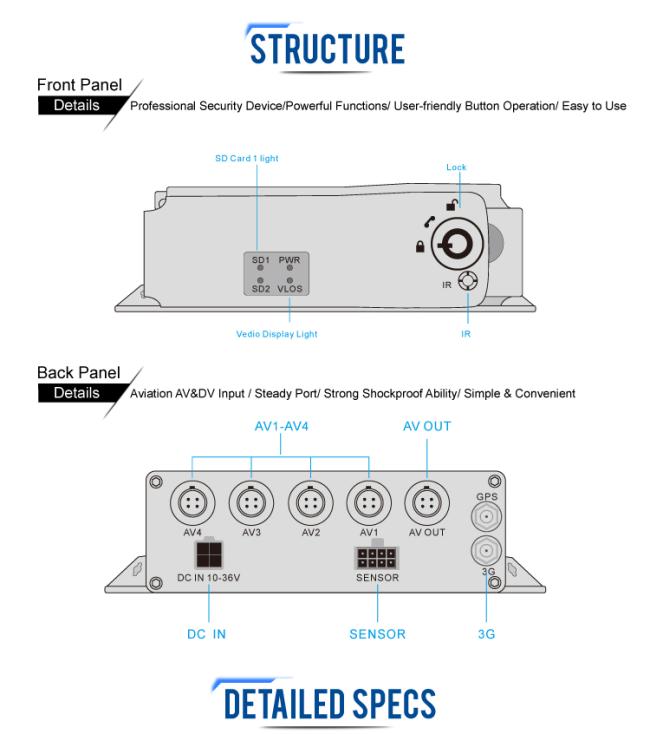 STRUCTURE

Front Panel
Details
Professional Security Device/Powerful Functions/ User-friendly Button Operation/ Easy to Use

SD Card 1 light

Lock

SD1 PWR
SD2 VLOS

IR

Vedio Display Light

IR

Back Panel
Details
Aviation AV&DV Input / Steady Port/ Strong Shockproof Ability/ Simple & Convenient

AV1-AV4

AV OUT

GPS

AV4 AV3 AV2 AV1 AV OUT

DC IN 10-36V

SENSOR

3G

DC IN

SENSOR

3G

DETAILED SPECS