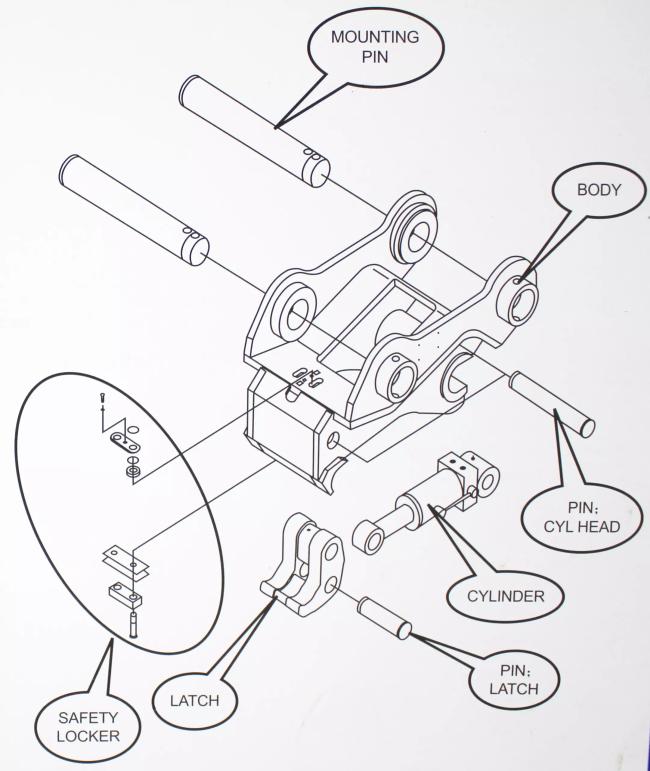 MOUNTING PIN

BODY

PIN: CYL HEAD

CYLINDER

PIN: LATCH

LATCH

SAFETY LOCKER