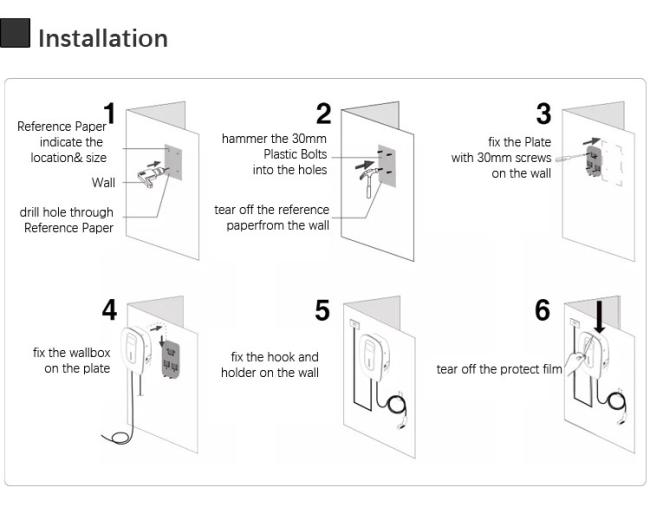 Installation

1
Reference Paper indicate the location& size
Wall
drill hole through Reference Paper

2
hammer the 30mm Plastic Bolts into the holes
tear off the reference paperfrom the wall

3
fix the Plate with 30mm screws on the wall

4
fix the wallbox on the plate

5
fix the hook and holder on the wall

6
tear off the protect film