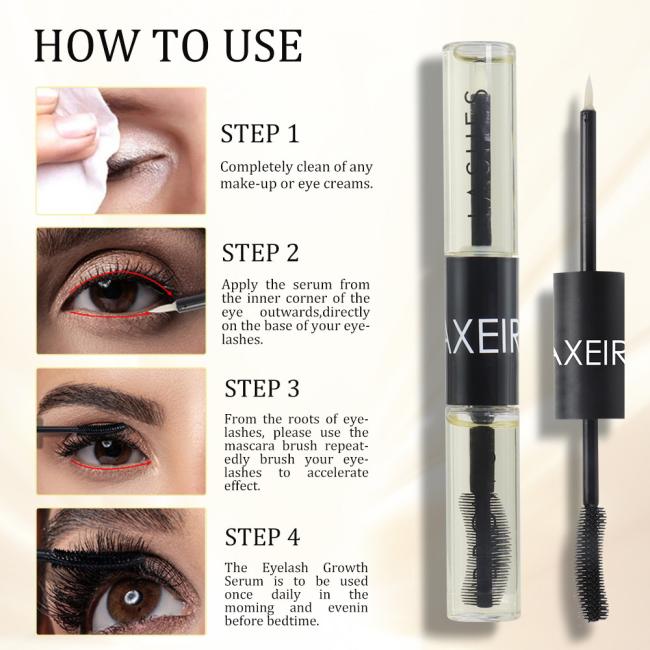 HOW TO USE

STEP 1

Completely clean of any make-up or eye creams.

STEP 2

Apply the serum from the inner corner of the eye outwards,directly on the base of your eyelashes.

STEP 3

From the roots of eyelashes, please use the mascara brush repeatedly brush your eyelashes to accelerate effect.

STEP 4

The Eyelash Growth Serum is to be used once daily in the moming and evenin before bedtime.

LASHES

AXEIR

AXEIR