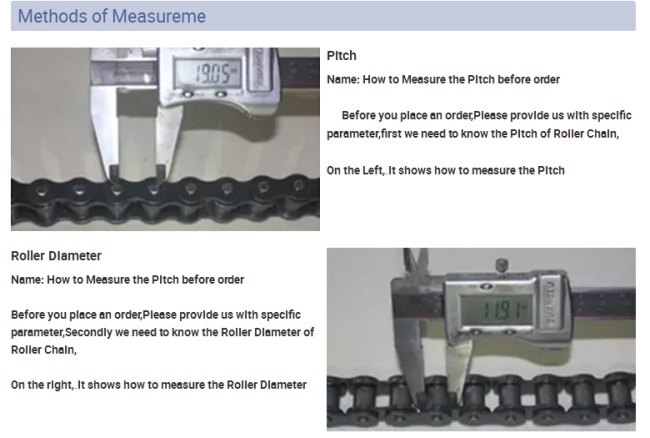 Methods of Measureme

19.05

Pitch

Name: How to Measure the Pitch before order

Before you place an order,Please provide us with specific parameter,first we need to know the Pitch of Roller Chain,

On the Left,.It shows how to measure the Pitch

Roller Diameter

Name: How to Measure the Pitch before order

Before you place an order,Please provide us with specific parameter,Secondly we need to know the Roller Diameter of Roller Chain,

On the right,.It shows how to measure the Roller Diameter

11.91