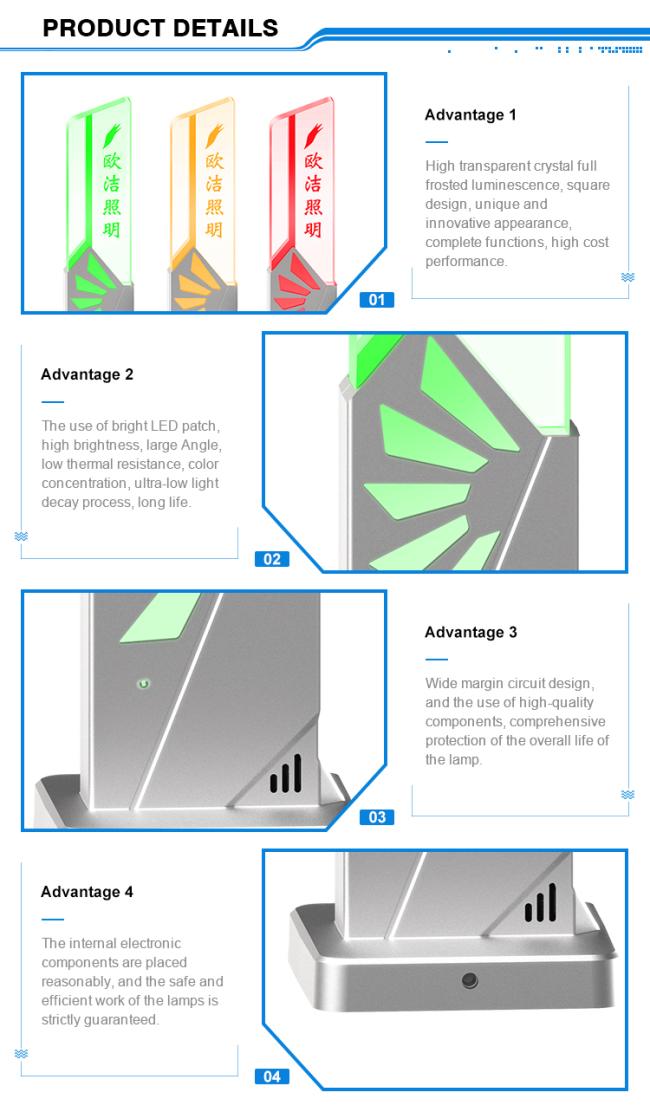 PRODUCT DETAILS

欧洁照明

欧洁照明

欧洁照明

01

Advantage 1

High transparent crystal full frosted luminescence, square design, unique and innovative appearance, complete functions, high cost performance.

Advantage 2

The use of bright LED patch, high brightness, large Angle, low thermal resistance, color concentration, ultra-low light decay process, long life.

02

03

Advantage 3

Wide margin circuit design, and the use of high-quality components, comprehensive protection of the overall life of the lamp.

Advantage 4

The internal electronic components are placed reasonably, and the safe and efficient work of the lamps is strictly guaranteed.

04