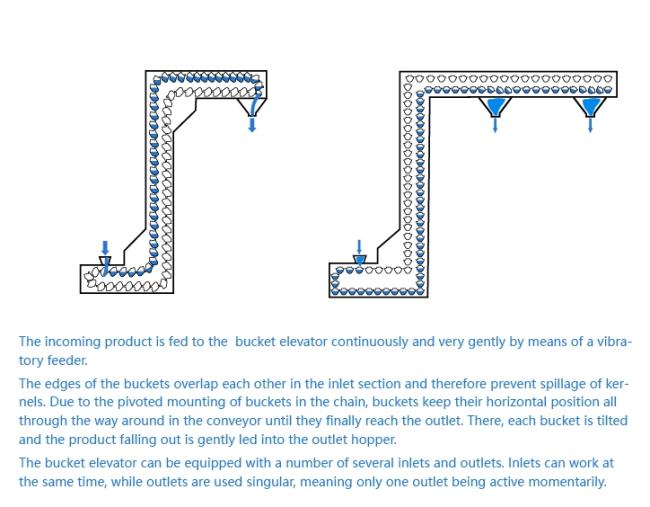 The incoming product is fed to the  bucket elevator continuously and very gently by means of a vibratory feeder.

The edges of the buckets overlap each other in the inlet section and therefore prevent spillage of kernels. Due to the pivoted mounting of buckets in the chain, buckets keep their horizontal position all through the way around in the conveyor until they finally reach the outlet. There, each bucket is tilted and the product falling out is gently led into the outlet hopper.

The bucket elevator can be equipped with a number of several inlets and outlets. Inlets can work at the same time, while outlets are used singular, meaning only one outlet being active momentarily.