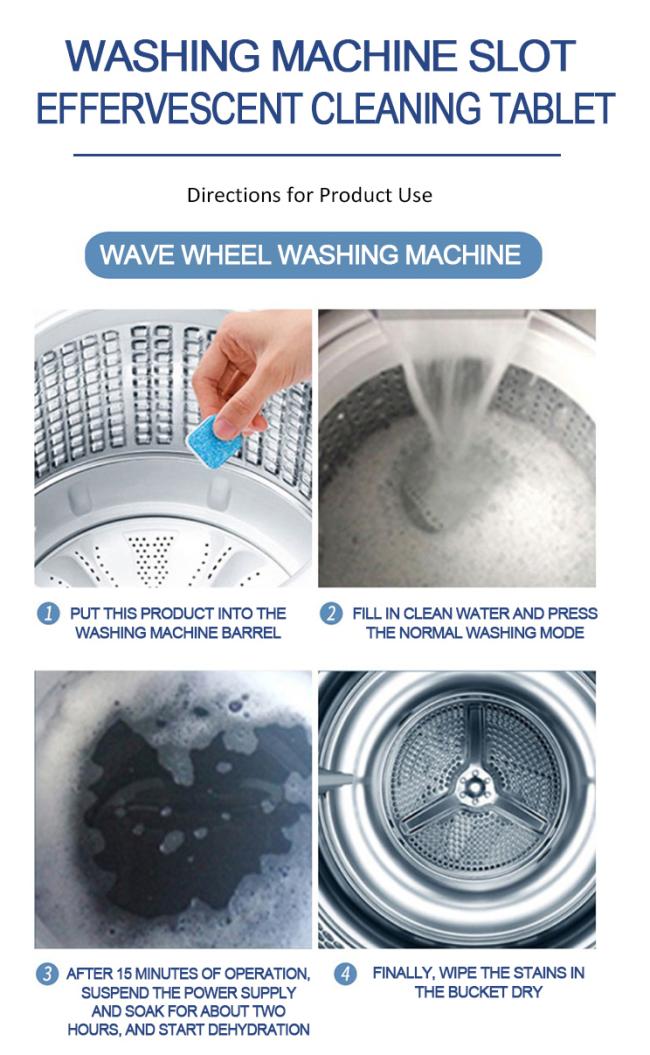 WASHING MACHINE SLOT
EFFERVESCENT CLEANING TABLET

Directions for Product Use

WAVE WHEEL WASHING MACHINE

1 PUT THIS PRODUCT INTO THE WASHING MACHINE BARREL

2 FILL IN CLEAN WATER AND PRESS THE NORMAL WASHING MODE

3 AFTER 15 MINUTES OF OPERATION, SUSPEND THE POWER SUPPLY AND SOAK FOR ABOUT TWO HOURS, AND START DEHYDRATION

4 FINALLY, WIPE THE STAINS IN THE BUCKET DRY