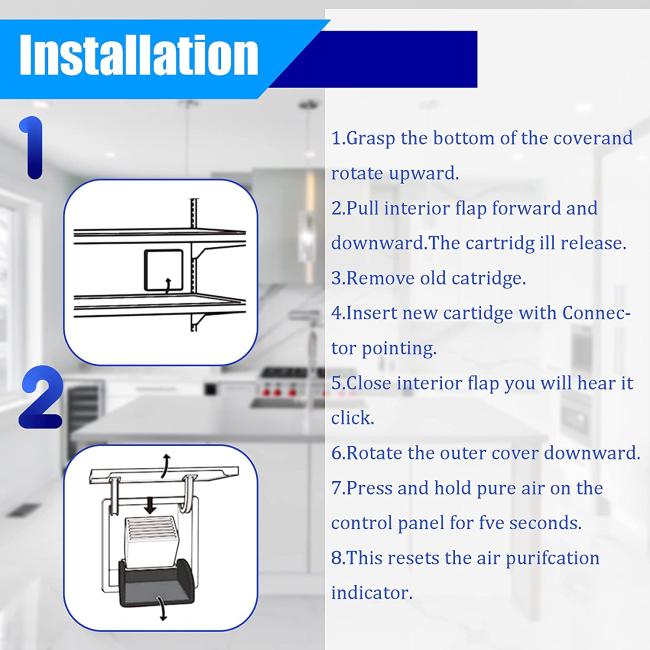 Installation

1

2

1.Grasp the bottom of the coverand rotate upward.
2.Pull interior flap forward and downward.The cartridg ill release.
3.Remove old catridge.
4.Insert new cartidge with Connector pointing.
5.Close interior flap you will hear it click.
6.Rotate the outer cover downward.
7.Press and hold pure air on the control panel for fve seconds.
8.This resets the air purifcation indicator.