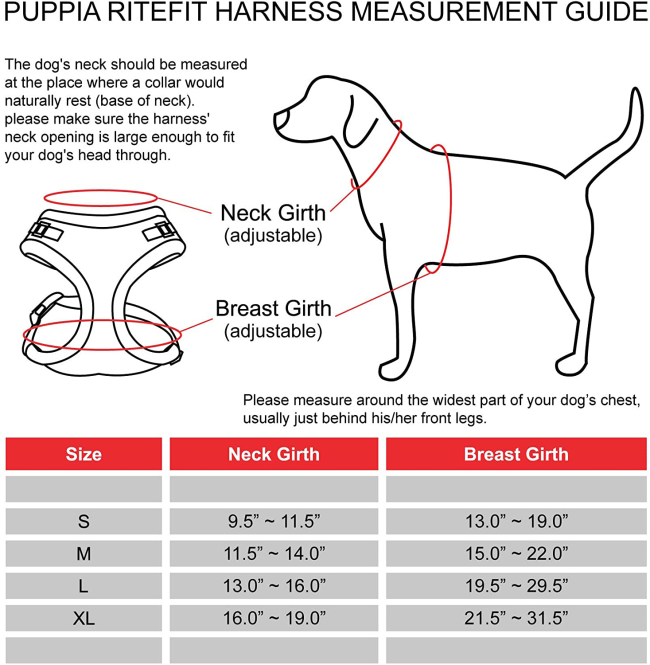 PUPPIA RITEFIT HARNESS MEASUREMENT GUIDE

The dog's neck should be measured at the place where a collar would naturally rest (base of neck). please make sure the harness' neck opening is large enough to fit your dog's head through.

Neck Girth
(adjustable)

Breast Girth
(adjustable)

Please measure around the widest part of your dog's chest, usually just behind his/her front legs.

| Size | Neck Girth | Breast Girth |
|---|---|---|
| | | |
| S | 9.5" ~ 11.5" | 13.0" ~ 19.0" |
| M | 11.5" ~ 14.0" | 15.0" ~ 22.0" |
| L | 13.0" ~ 16.0" | 19.5" ~ 29.5" |
| XL | 16.0" ~ 19.0" | 21.5" ~ 31.5" |
| | | |