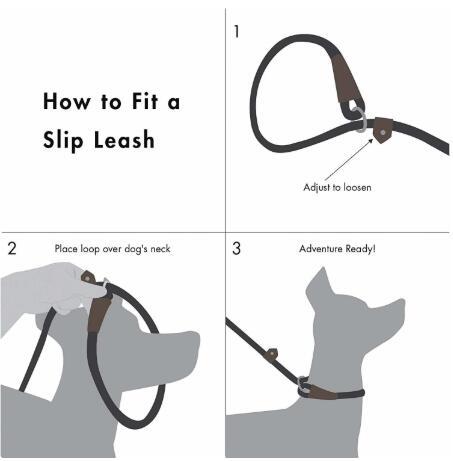 How to Fit a Slip Leash

1

Adjust to loosen

2 Place loop over dog's neck

3 Adventure Ready!