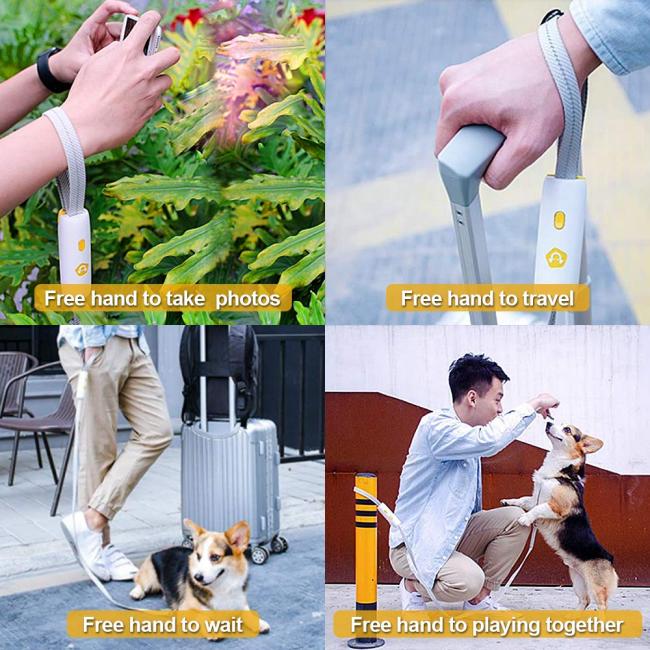 Free hand to take photos

Free hand to travel

Free hand to wait

Free hand to playing together