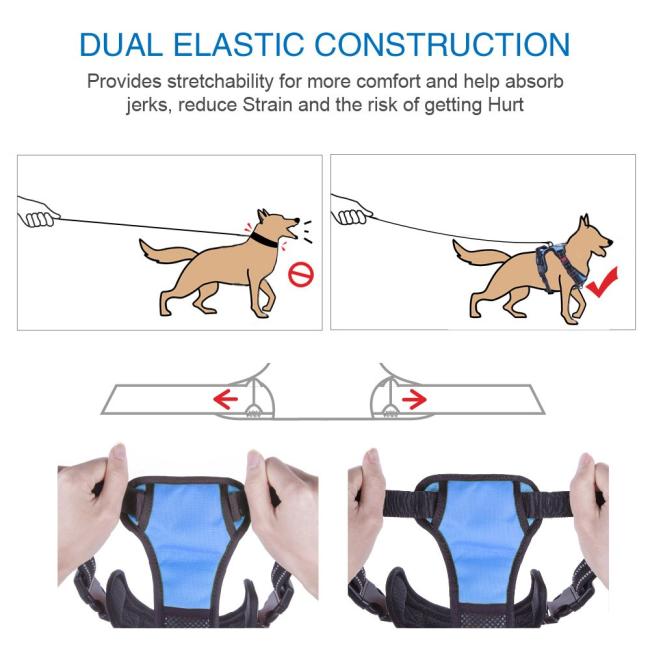 DUAL ELASTIC CONSTRUCTION

Provides stretchability for more comfort and help absorb jerks, reduce Strain and the risk of getting Hurt