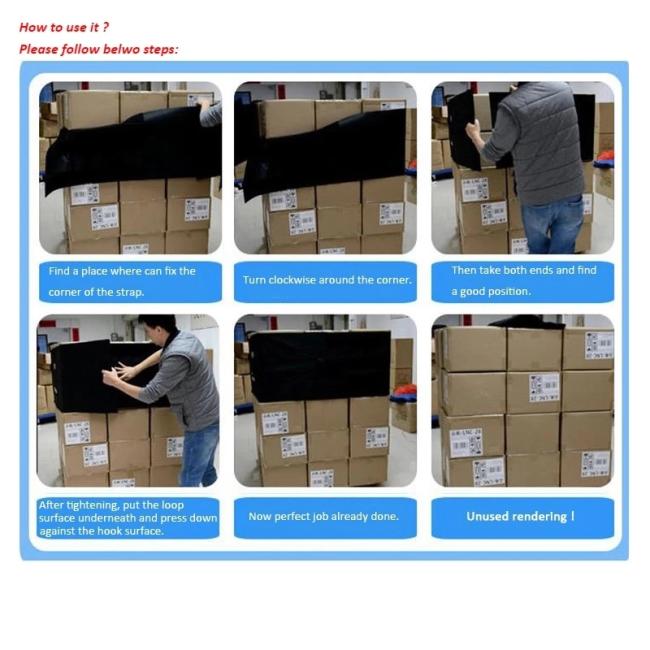 How to use it ?
Please follow belwo steps:

Find a place where can fix the corner of the strap.

Turn clockwise around the corner.

Then take both ends and find a good position.

After tightening, put the loop surface underneath and press down against the hook surface.

Now perfect job already done.

Unused rendering !