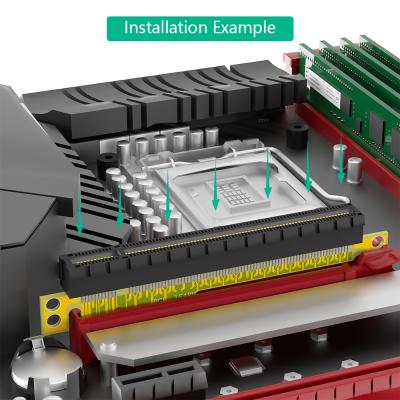 Installation Example