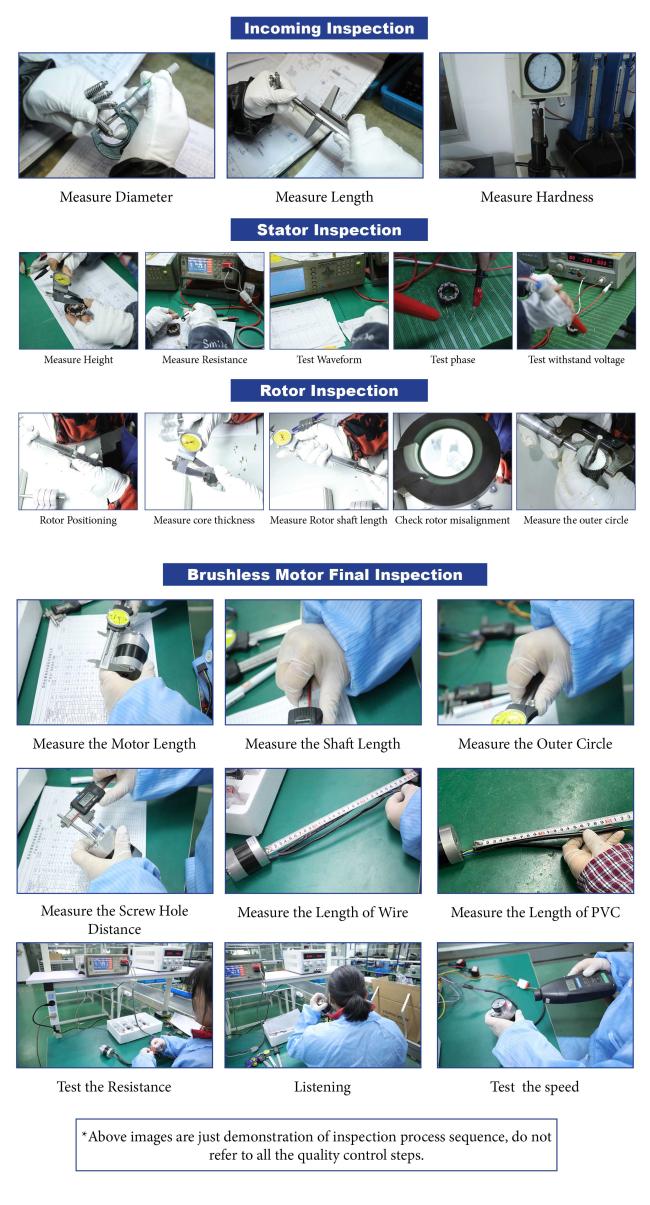 Incoming Inspection

Measure Diameter

Measure Length

Measure Hardness

Stator Inspection

Measure Height

Measure Resistance

Test Waveform

Test phase

Test withstand voltage

Rotor Inspection

Rotor Positioning

Measure core thickness

Measure Rotor shaft length

Check rotor misalignment

Measure the outer circle

Brushless Motor Final Inspection

Measure the Motor Length

Measure the Shaft Length

Measure the Outer Circle

Measure the Screw Hole Distance

Measure the Length of Wire

Measure the Length of PVC

Test the Resistance

Listening

Test  the speed

*Above images are just demonstration of inspection process sequence, do not refer to all the quality control steps.