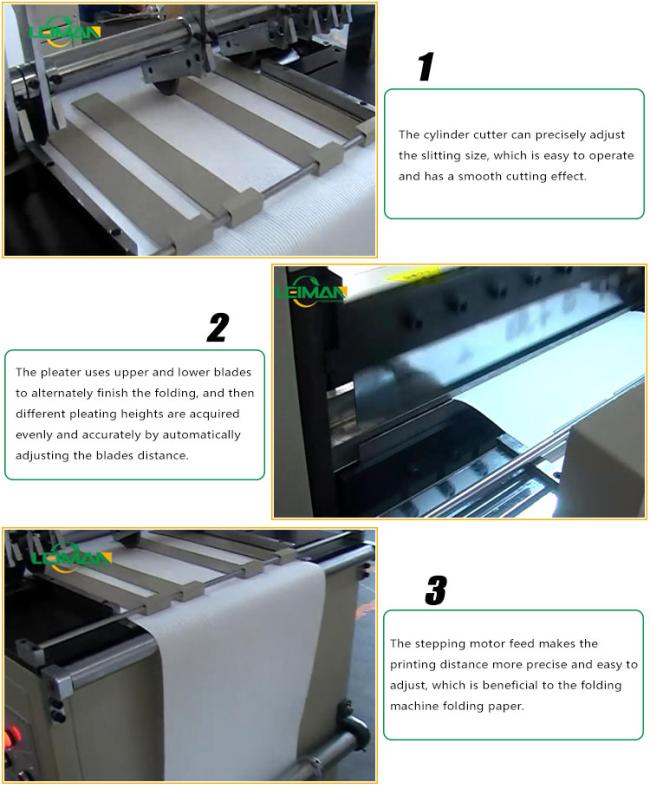 LEIMAN

1

The cylinder cutter can precisely adjust the slitting size, which is easy to operate and has a smooth cutting effect.

LEIMAN

2

The pleater uses upper and lower blades to alternately finish the folding, and then different pleating heights are acquired evenly and accurately by automatically adjusting the blades distance.

LEIMAN

3

The stepping motor feed makes the printing distance more precise and easy to adjust, which is beneficial to the folding machine folding paper.