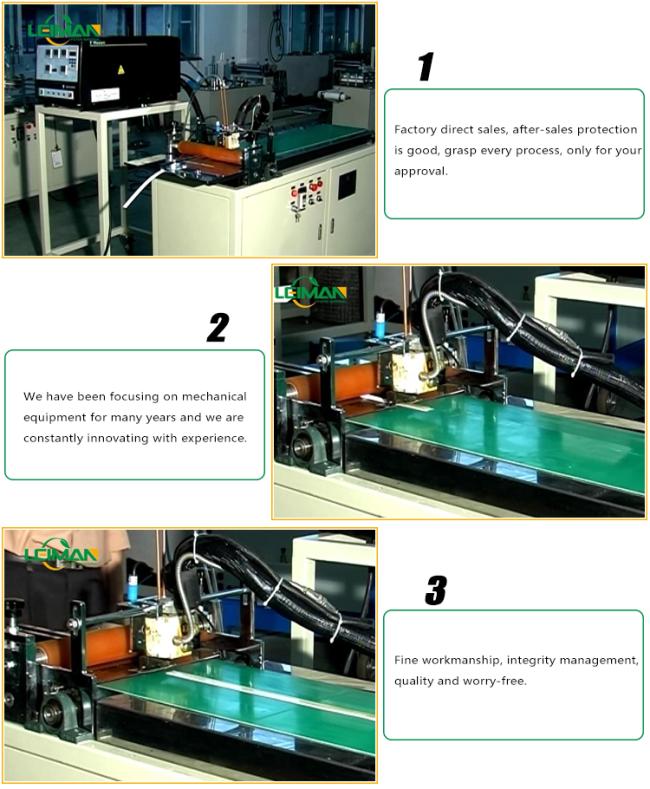 LEIMAN

1

Factory direct sales, after-sales protection is good, grasp every process, only for your approval.

LEIMAN

2

We have been focusing on mechanical equipment for many years and we are constantly innovating with experience.

LEIMAN

3

Fine workmanship, integrity management, quality and worry-free.