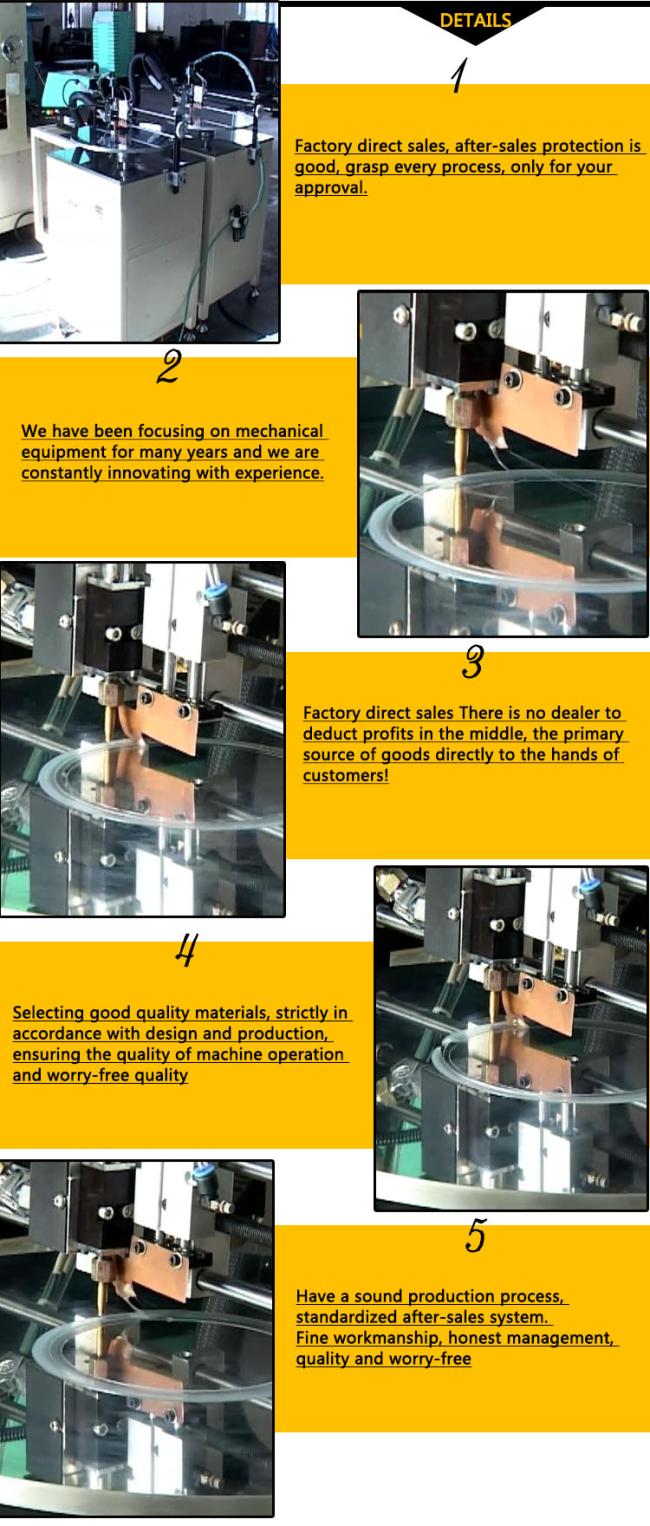 DETAILS

1

Factory direct sales, after-sales protection is good, grasp every process, only for your approval.

2

We have been focusing on mechanical equipment for many years and we are constantly innovating with experience.

3

Factory direct sales There is no dealer to deduct profits in the middle, the primary source of goods directly to the hands of customers!

4

Selecting good quality materials, strictly in accordance with design and production, ensuring the quality of machine operation and worry-free quality

5

Have a sound production process, standardized after-sales system.
Fine workmanship, honest management, quality and worry-free