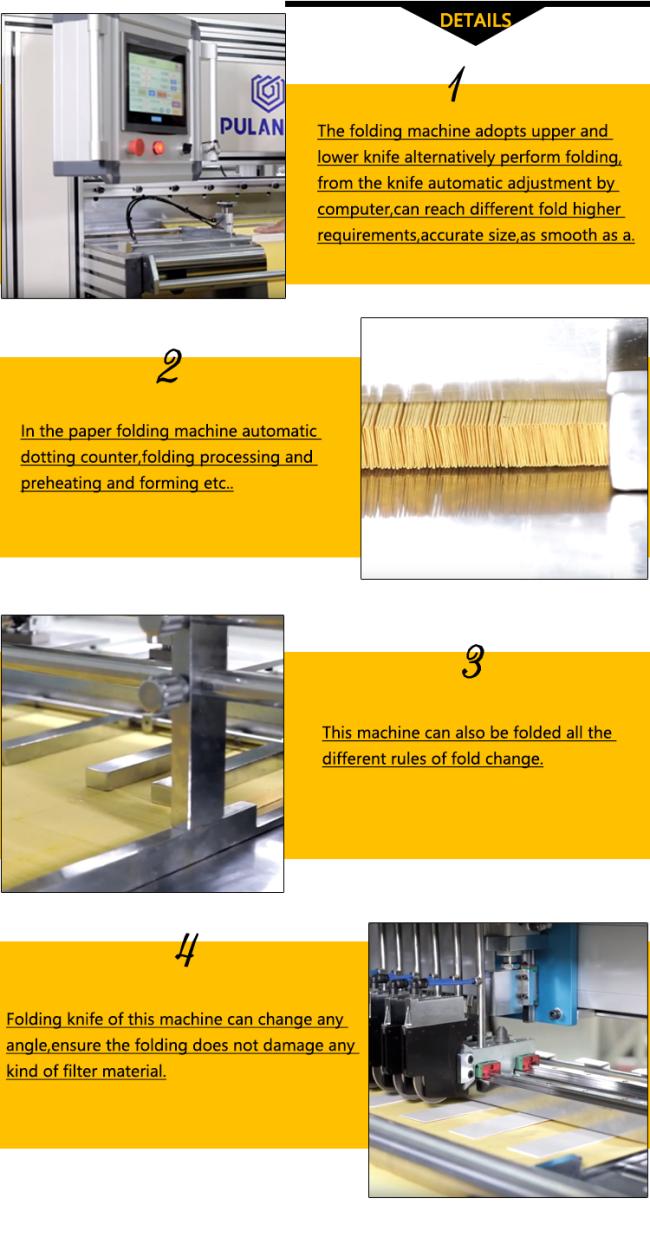 DETAILS

PULAN

1

The folding machine adopts upper and lower knife alternatively perform folding, from the knife automatic adjustment by computer,can reach different fold higher requirements,accurate size,as smooth as a.

2

In the paper folding machine automatic dotting counter,folding processing and preheating and forming etc..

3

This machine can also be folded all the different rules of fold change.

4

Folding knife of this machine can change any angle,ensure the folding does not damage any kind of filter material.