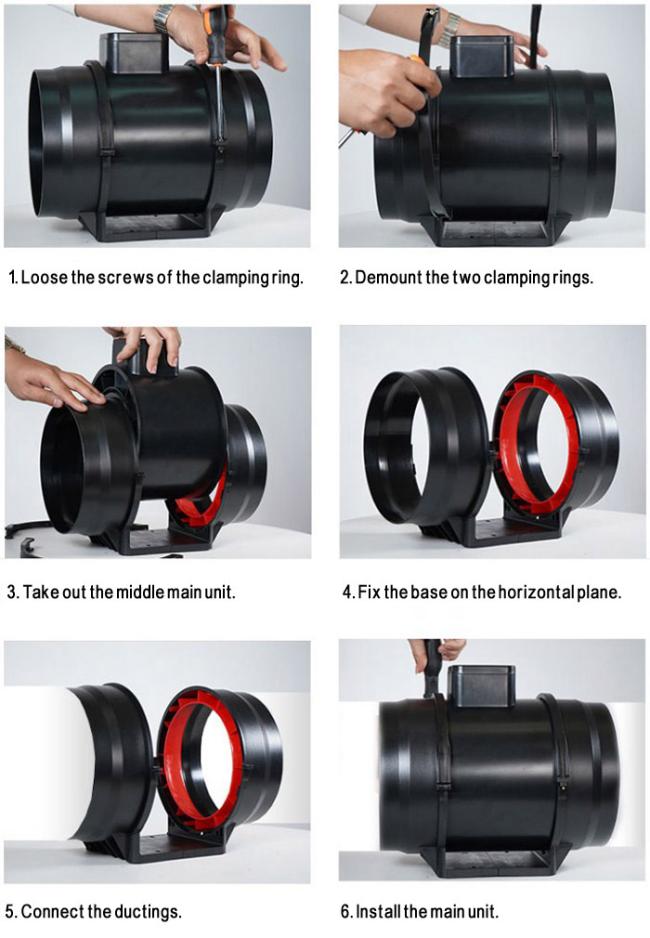 1. Loose the screws of the clamping ring.

2. Demount the two clamping rings.

3. Take out the middle main unit.

4. Fix the base on the horizontal plane.

5. Connect the ductings.

6. Install the main unit.