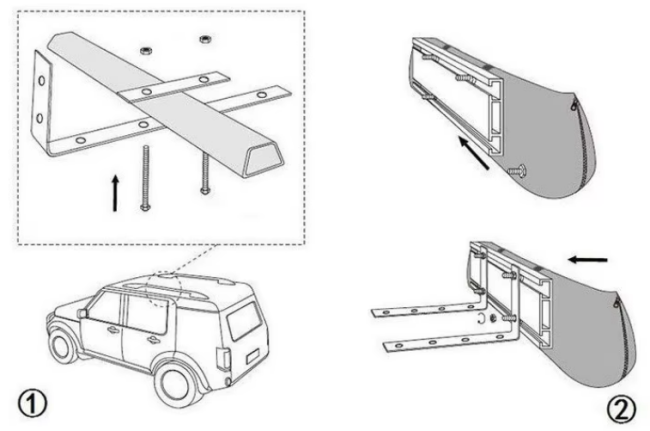 ①

②