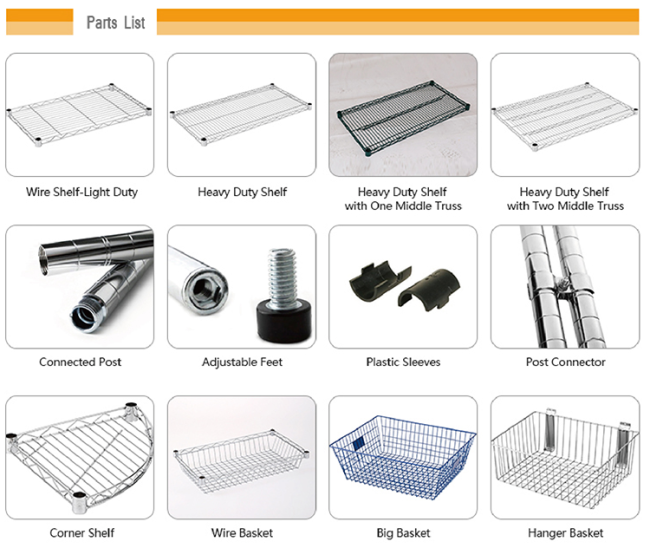 Parts List

Wire Shelf-Light Duty

Heavy Duty Shelf

Heavy Duty Shelf with One Middle Truss

Heavy Duty Shelf with Two Middle Truss

Connected Post

Adjustable Feet

Plastic Sleeves

Post Connector

Corner Shelf

Wire Basket

Big Basket

Hanger Basket