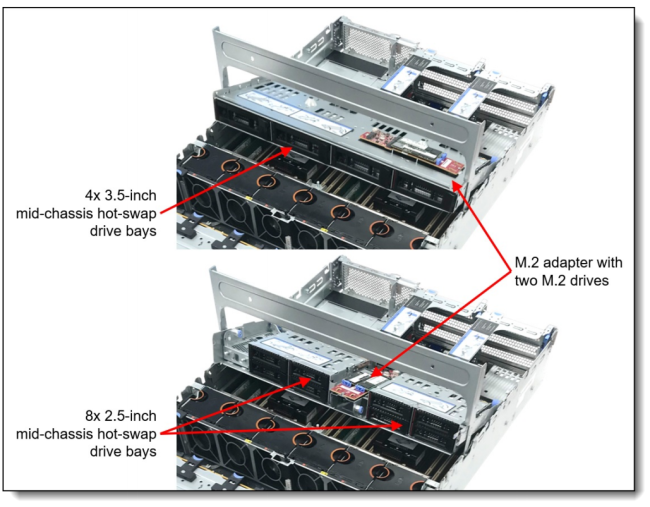 4x 3.5-inch
mid-chassis hot-swap
drive bays

M.2 adapter with
two M.2 drives

8x 2.5-inch
mid-chassis hot-swap
drive bays