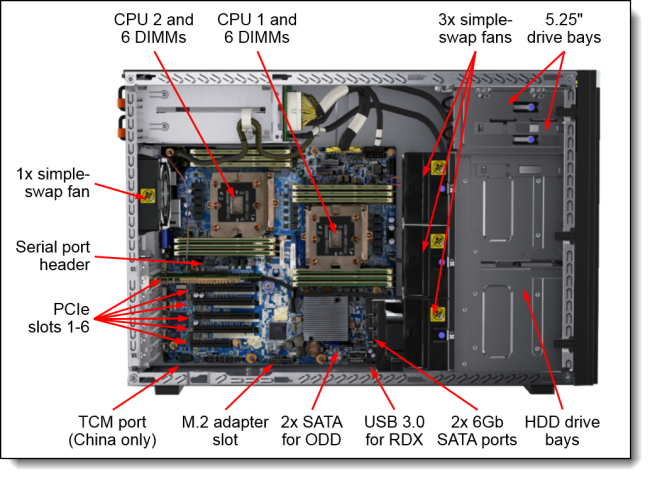 CPU 2 and 6 DIMMs

CPU 1 and 6 DIMMs

3x simple-swap fans

5.25" drive bays

1x simple-swap fan

Serial port header

PCIe slots 1-6

TCM port (China only)

M.2 adapter slot

2x SATA for ODD

USB 3.0 for RDX

2x 6Gb SATA ports

HDD drive bays